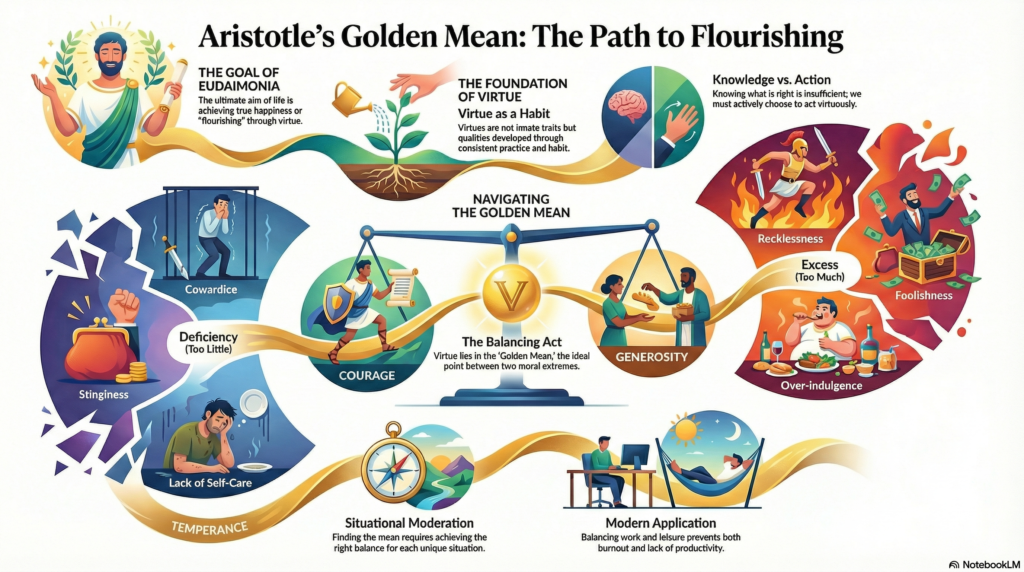 Aristotle's Golden Mean: The Path to Flourishing

THE GOAL OF EUDAIMONIA
The ultimate aim of life is achieving true happiness or "flourishing" through virtue.

THE FOUNDATION OF VIRTUE
Virtue as a Habit
Virtues are not innate traits but qualities developed through consistent practice and habit.

Knowledge vs. Action
Knowing what is right is insufficient; we must actively choose to act virtuously.

NAVIGATING THE GOLDEN MEAN

Cowardice

Stinginess

Deficiency (Too Little)

Lack of Self-Care

COURAGE

V

The Balancing Act
Virtue lies in the 'Golden Mean,' the ideal point between two moral extremes.

GENEROSITY

Recklessness

Excess (Too Much)

Foolishness

Over-indulgence

TEMPERANCE

Situational Moderation
Finding the mean requires achieving the right balance for each unique situation.

Modern Application
Balancing work and leisure prevents both burnout and lack of productivity.

NotebookLM